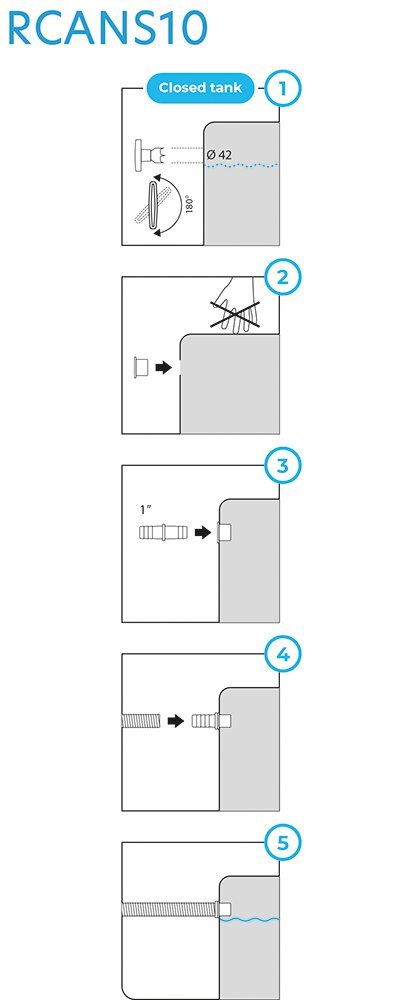 RCANS10

Closed tank

1

Ø 42

180°

2

3

1"

4

5