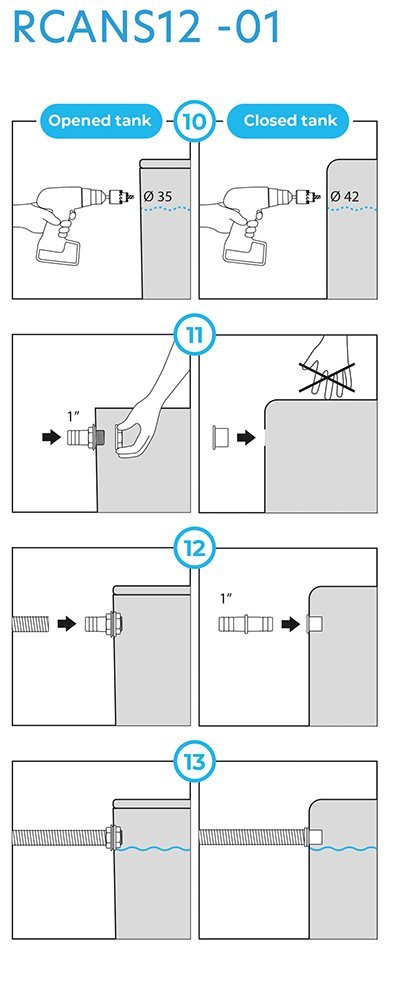 RCANS12 -01

Opened tank

10

Closed tank

Ø 35

Ø 42

11

1"

12

1"

13