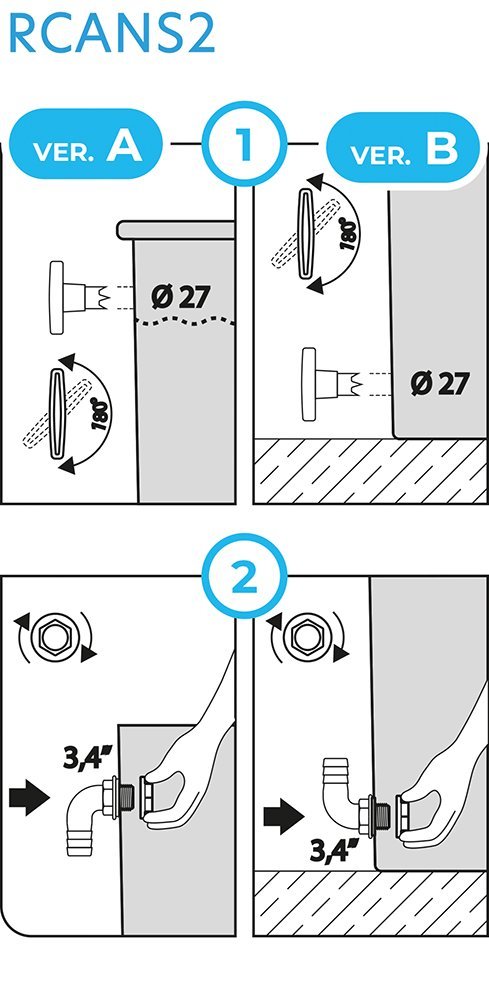 RCANS2

VER. A

1

VER. B

Ø 27

180°

180°

Ø 27

2

3,4"

3,4"