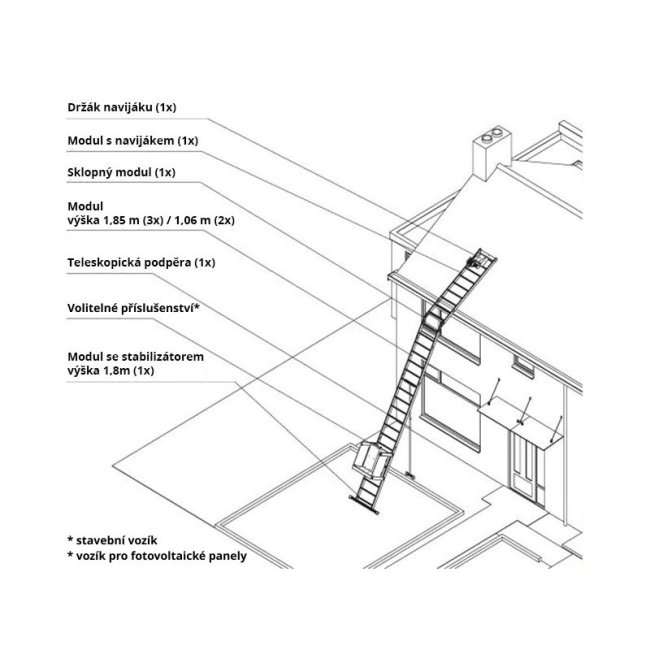 Držák navijáku (1x)

Modul s navijákem (1x)

Sklopný modul (1x)

Modul
výška 1,85 m (3x) / 1,06 m (2x)

Teleskopická podpěra (1x)

Volitelné příslušenství*

Modul se stabilizátorem
výška 1,8m (1x)

* stavební vozík
* vozík pro fotovoltaické panely