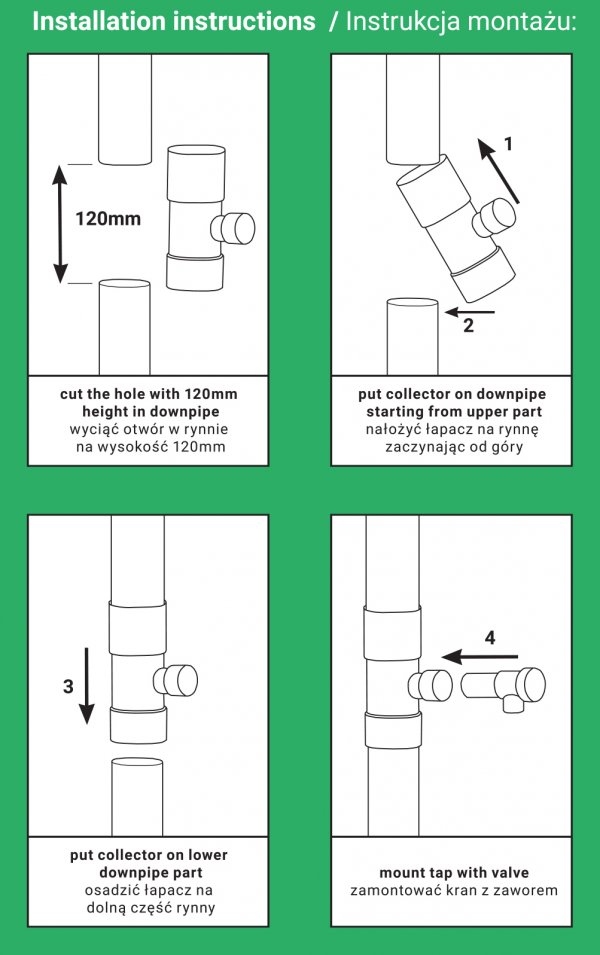 Installation instructions / Instrukcja montażu:

120mm

cut the hole with 120mm height in downpipe
wyciąć otwór w rynnie na wysokość 120mm

1

2

put collector on downpipe starting from upper part
nałożyć łapacz na rynnę zaczynając od góry

3

put collector on lower downpipe part
osadzić łapacz na dolną część rynny

4

mount tap with valve
zamontować kran z zaworem